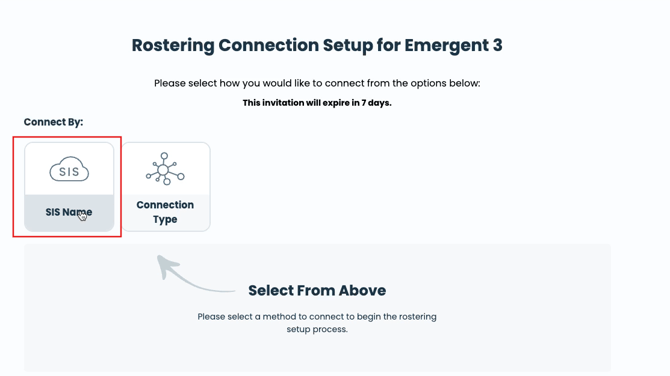 Rostering Connection Setup for Emergent 3

Please select how you would like to connect from the options below:

This invitation will expire in 7 days.

Connect By:

SIS

SIS Name

Connection Type

Select From Above

Please select a method to connect to begin the rostering setup process.